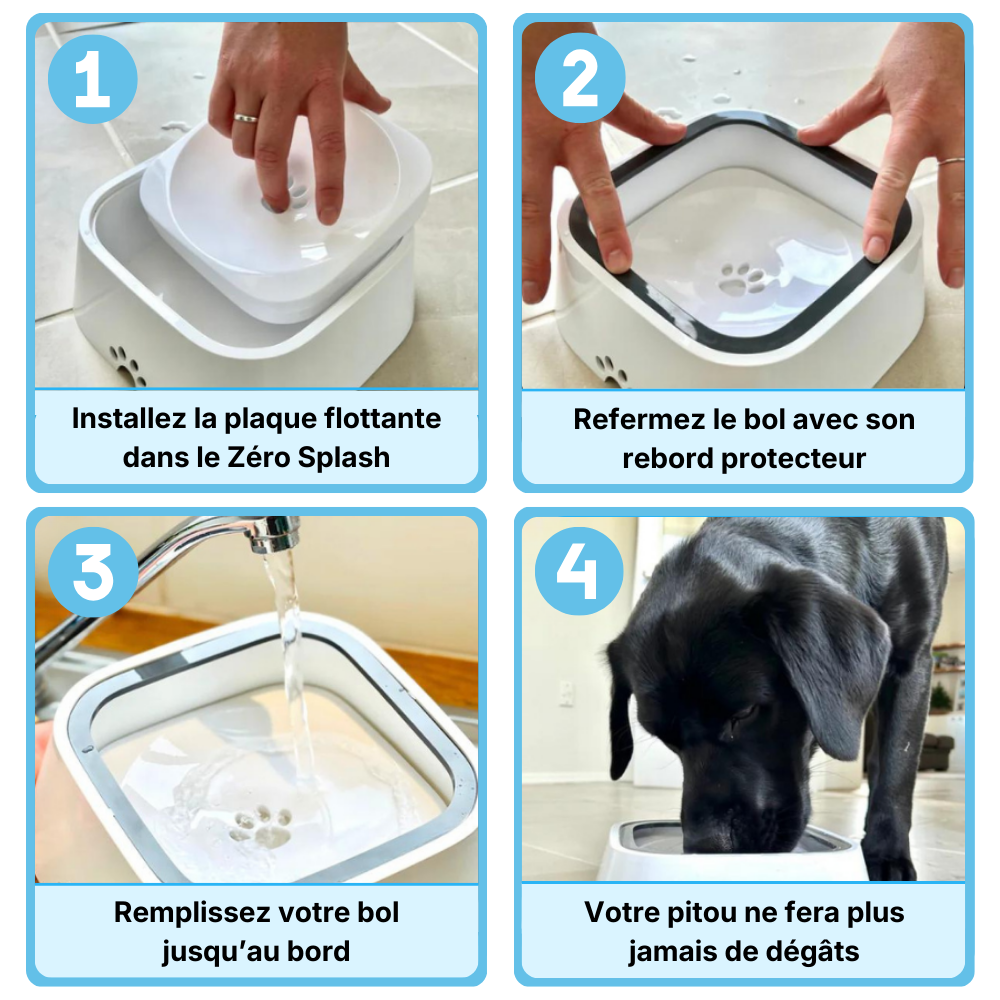 1

Installez la plaque flottante dans le Zéro Splash

2

Refermez le bol avec son rebord protecteur

3

Remplissez votre bol jusqu'au bord

4

Votre pitou ne fera plus jamais de dégâts